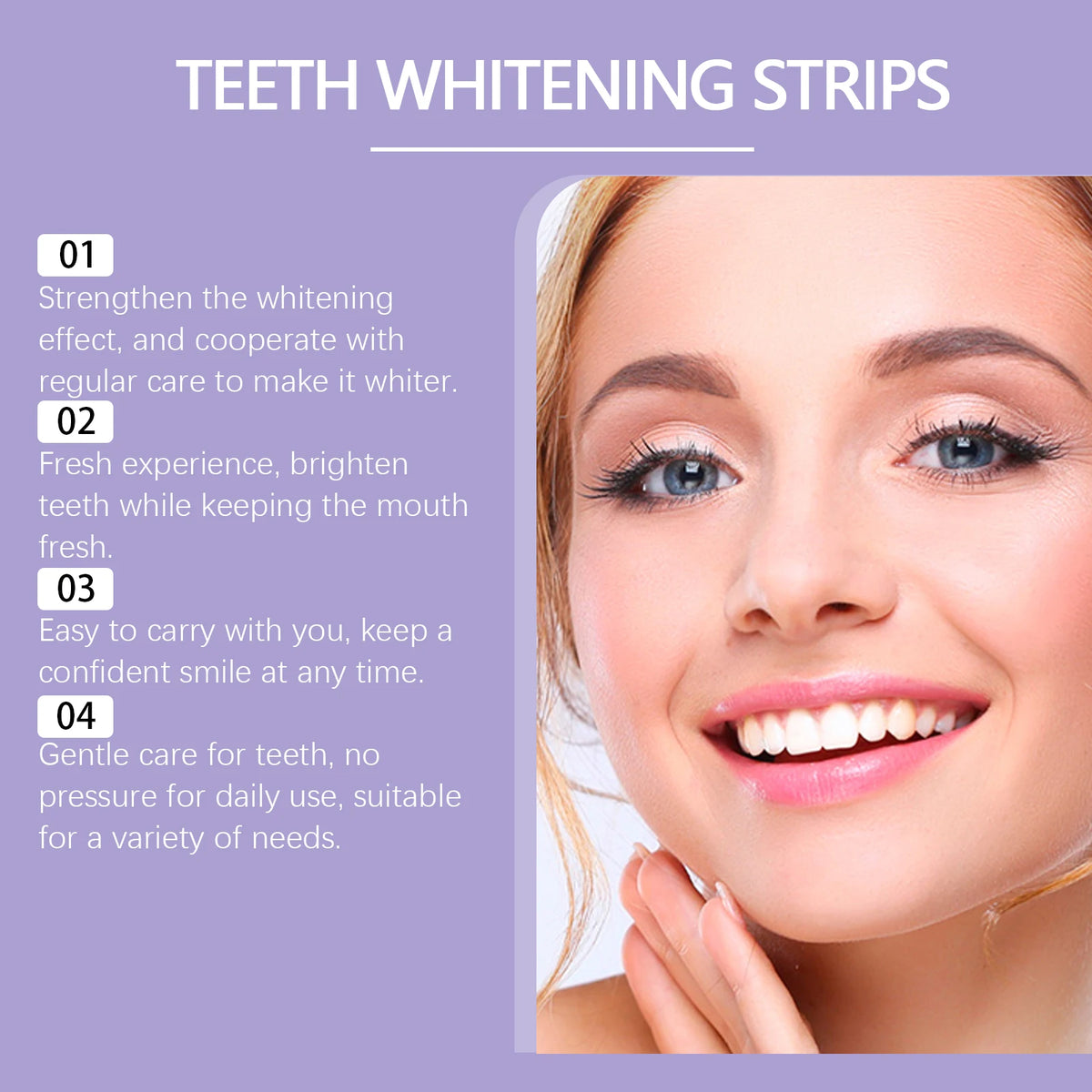 TEETH WHITENING STRIPS

01
Strengthen the whitening effect, and cooperate with regular care to make it whiter.

02
Fresh experience, brighten teeth while keeping the mouth fresh.

03
Easy to carry with you, keep a confident smile at any time.

04
Gentle care for teeth, no pressure for daily use, suitable for a variety of needs.